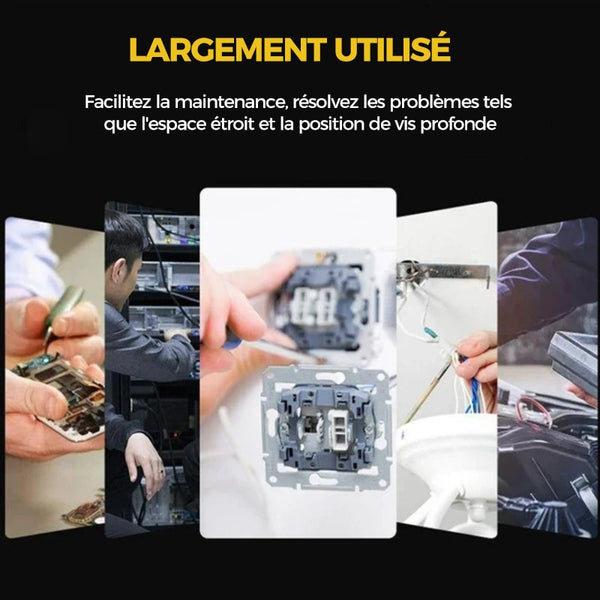 LARGEMENT UTILISÉ

Facilitez la maintenance, résolvez les problèmes tels que l'espace étroit et la position de vis profonde