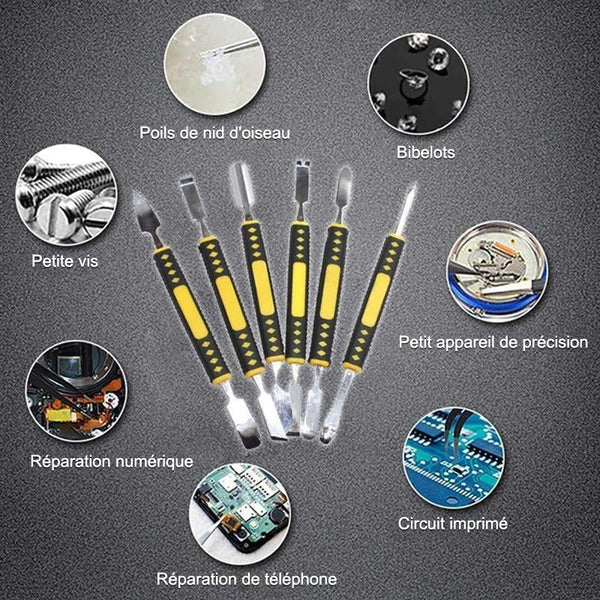 Poils de nid d'oiseau

Bibelots

Petite vis

Petit appareil de précision

Réparation numérique

Circuit imprimé

Réparation de téléphone