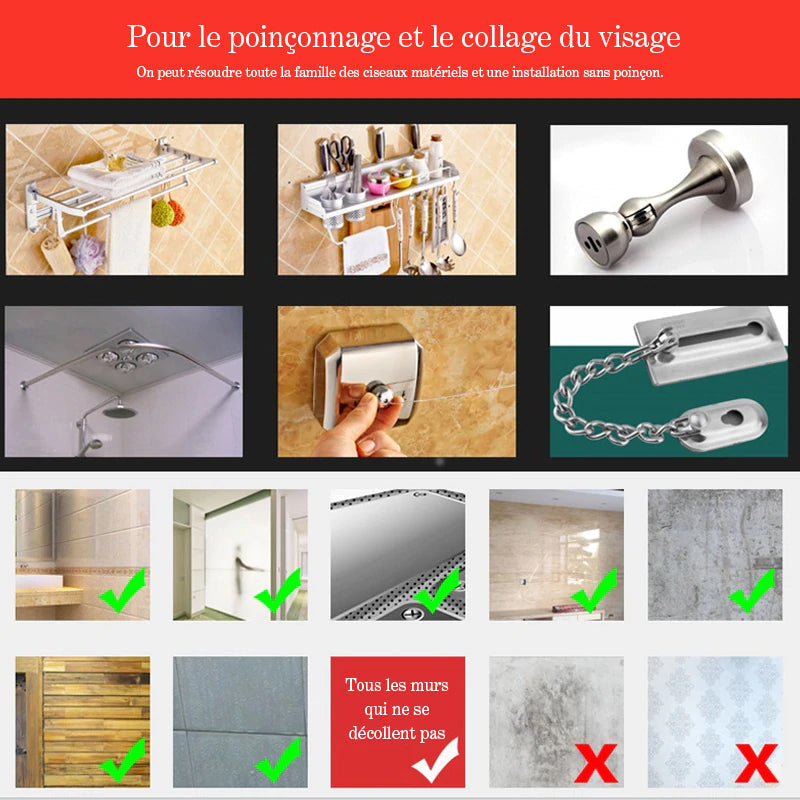 Pour le poinçonnage et le collage du visage

On peut résoudre toute la famille des ciseaux matériels et une installation sans poinçon.

Tous les murs qui ne se décollent pas