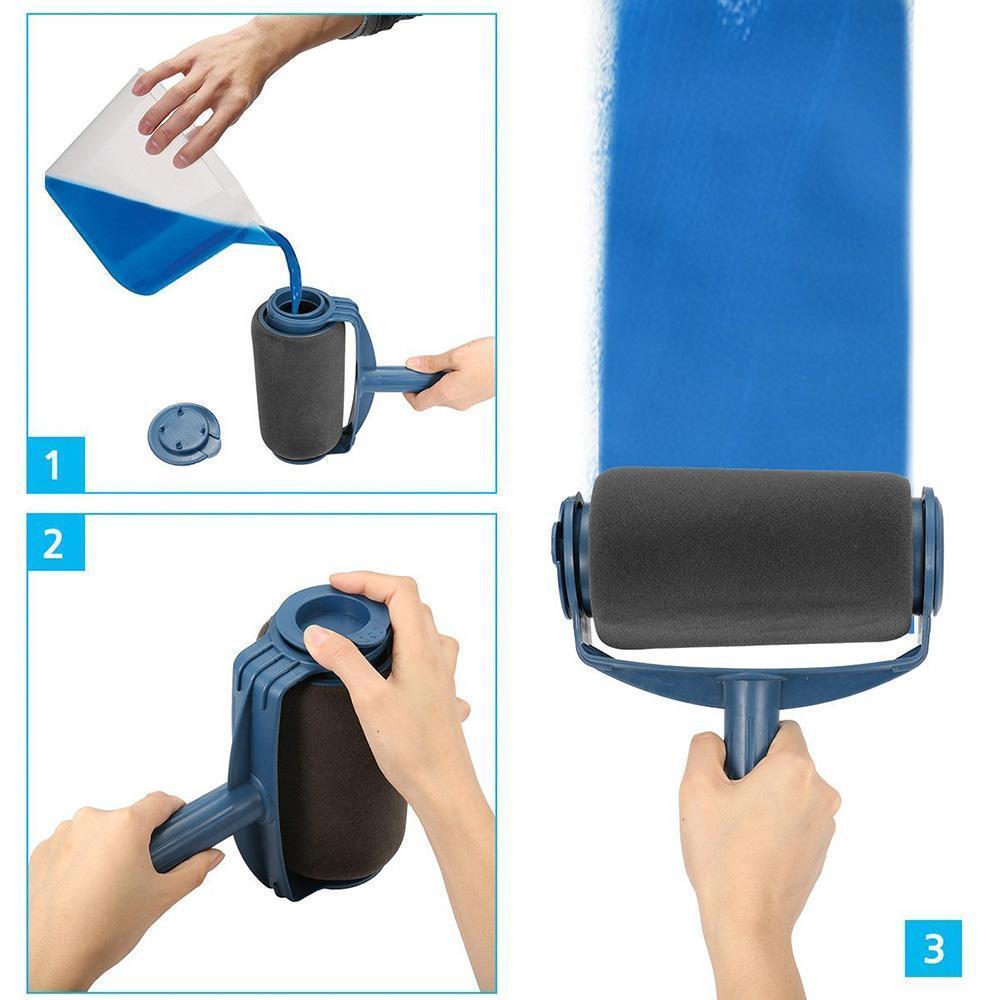 1

2

3