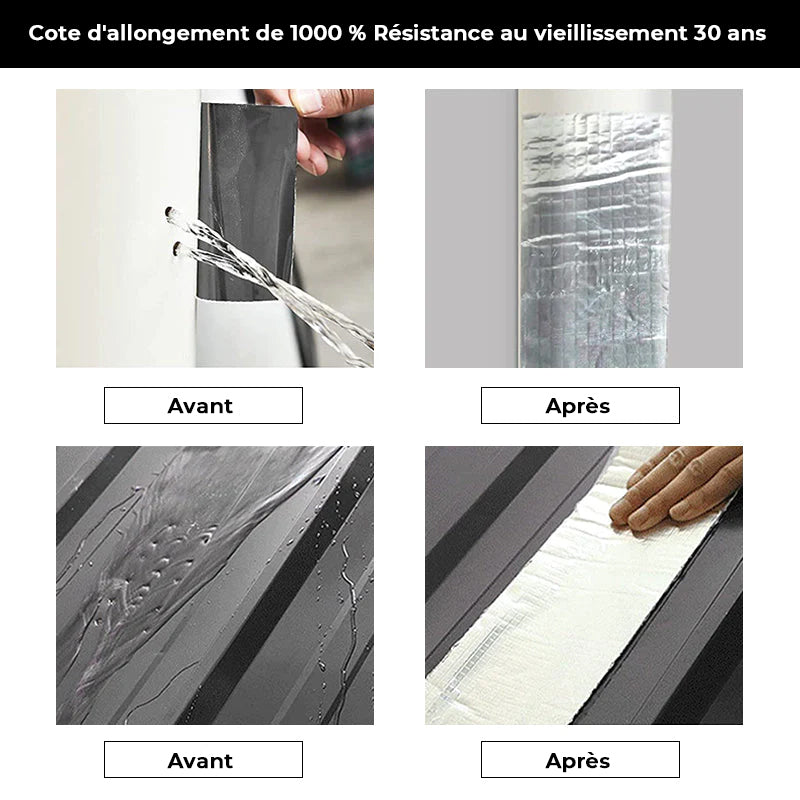 Cote d'allongement de 1000 % Résistance au vieillissement 30 ans

Avant

Après

Avant

Après