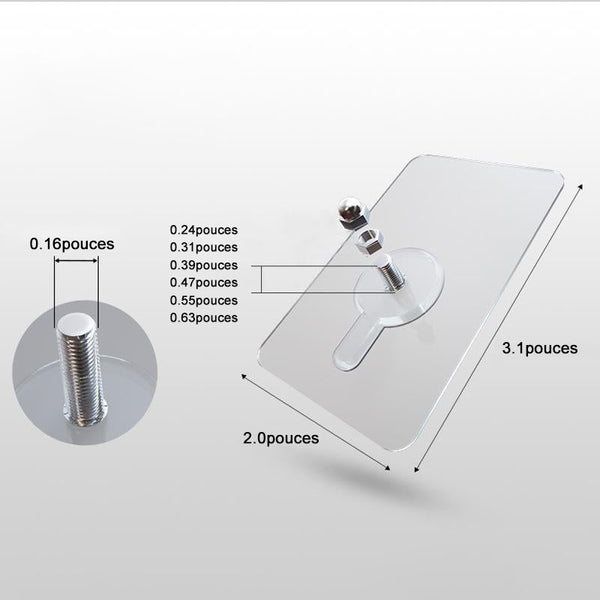 0.16pouces

0.24pouces
0.31pouces
0.39pouces
0.47pouces
0.55pouces
0.63pouces

3.1pouces

2.0pouces