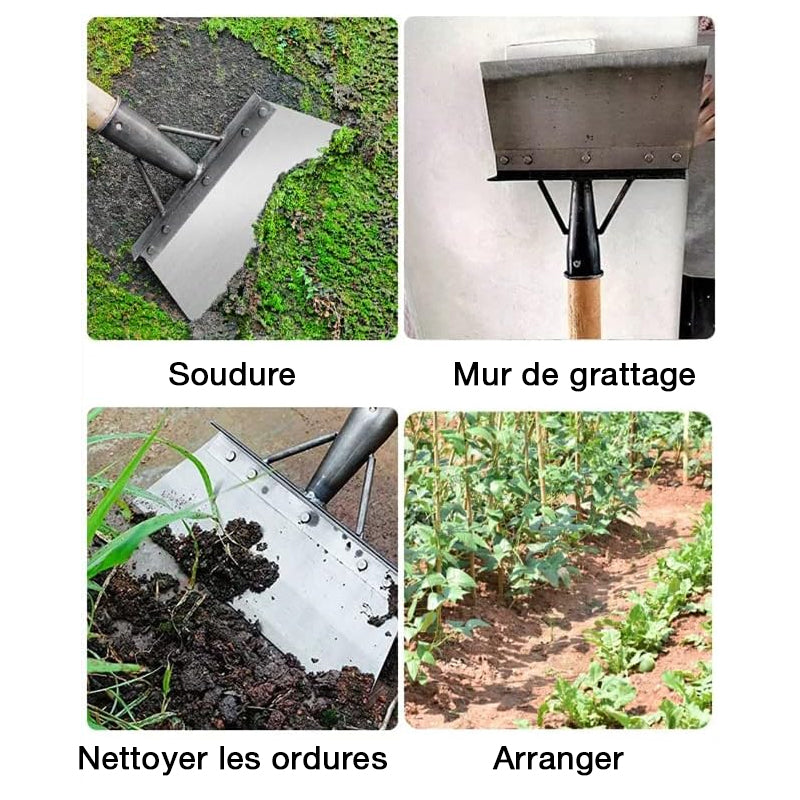 Soudure

Mur de grattage

Nettoyer les ordures

Arranger