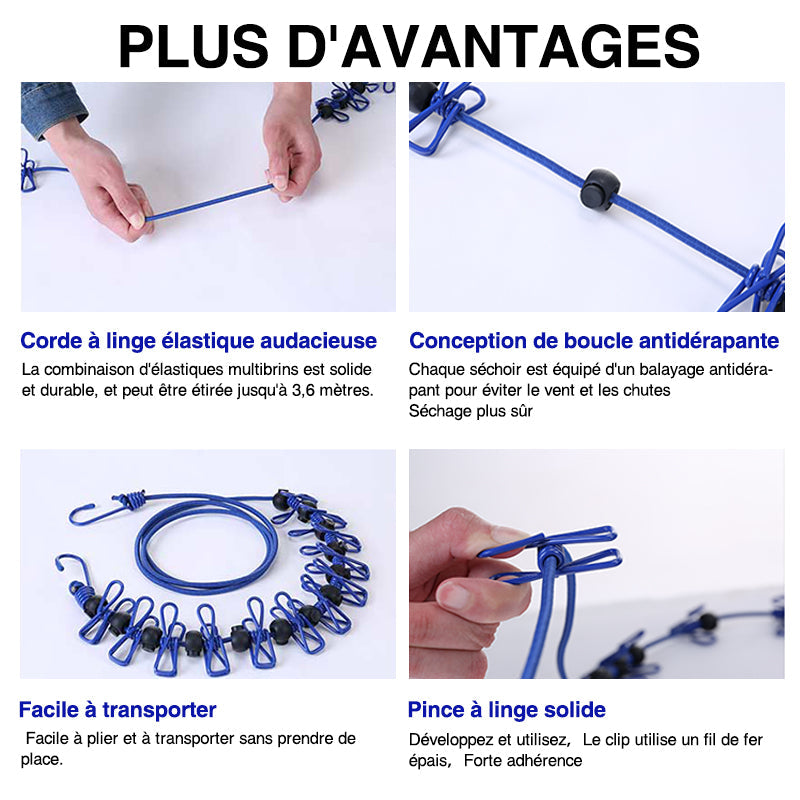 PLUS D'AVANTAGES

Corde à linge élastique audacieuse
La combinaison d'élastiques multibrins est solide et durable, et peut être étirée jusqu'à 3,6 mètres.

Conception de boucle antidérapante
Chaque séchoir est équipé d'un balayage antidérapant pour éviter le vent et les chutes
Séchage plus sûr

Facile à transporter
Facile à plier et à transporter sans prendre de place.

Pince à linge solide
Développez et utilisez, Le clip utilise un fil de fer épais, Forte adhérence