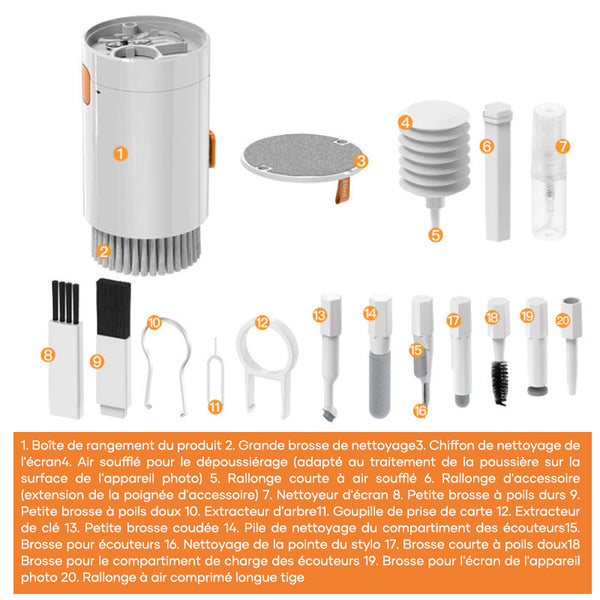 1

2

3

4

5

6

7

8

9

10

11

12

13

14

15

16

17

18

19

20

1. Boîte de rangement du produit 2. Grande brosse de nettoyage3. Chiffon de nettoyage de l'écran4. Air soufflé pour le dépoussiérage (adapté au traitement de la poussière sur la surface de l'appareil photo) 5. Rallonge courte à air soufflé 6. Rallonge d'accessoire (extension de la poignée d'accessoire) 7. Nettoyeur d'écran 8. Petite brosse à poils durs 9. Petite brosse à poils doux 10. Extracteur d'arbre11. Goupille de prise de carte 12. Extracteur de clé 13. Petite brosse coudée 14. Pile de nettoyage du compartiment des écouteurs15. Brosse pour écouteurs 16. Nettoyage de la pointe du stylo 17. Brosse courte à poils doux18 Brosse pour le compartiment de charge des écouteurs 19. Brosse pour l'écran de l'appareil photo 20. Rallonge à air comprimé longue tige