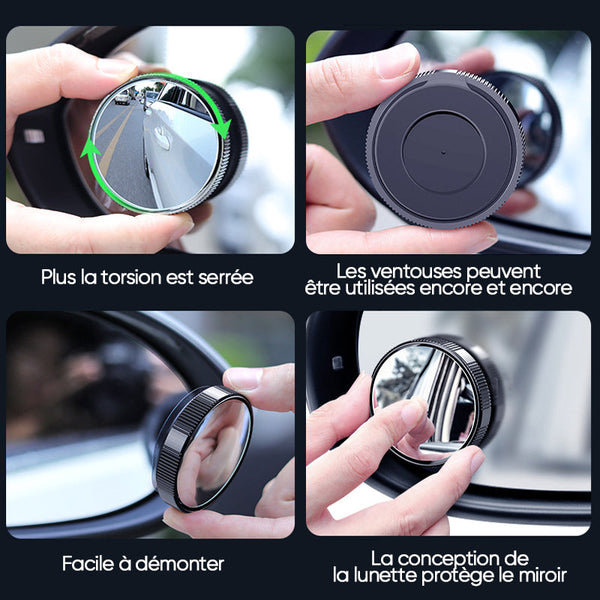 Plus la torsion est serrée

Les ventouses peuvent être utilisées encore et encore

Facile à démonter

La conception de la lunette protège le miroir