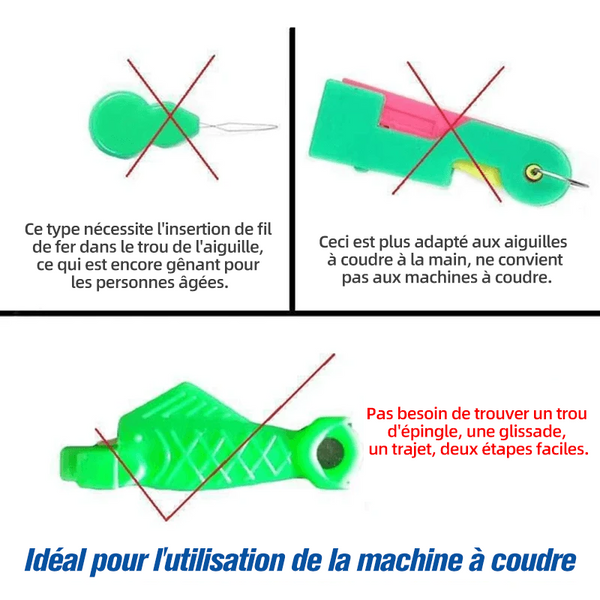 Ce type nécessite l'insertion de fil de fer dans le trou de l'aiguille, ce qui est encore gênant pour les personnes âgées.

Ceci est plus adapté aux aiguilles à coudre à la main, ne convient pas aux machines à coudre.

Pas besoin de trouver un trou d'épingle, une glissade, un trajet, deux étapes faciles.

Idéal pour l'utilisation de la machine à coudre