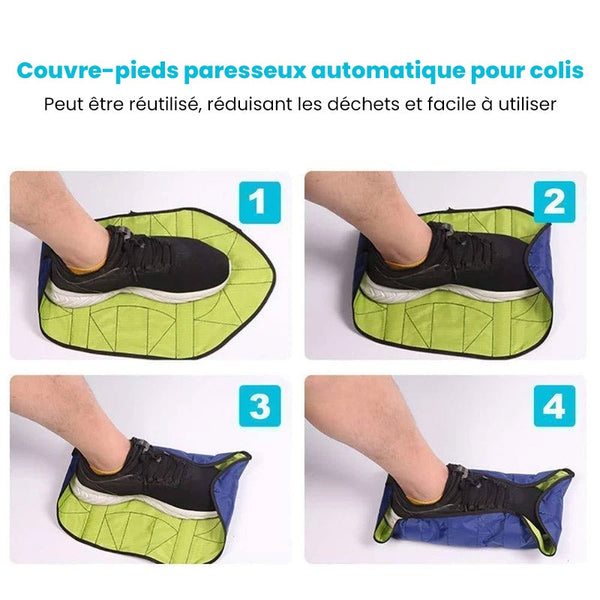 Couvre-pieds paresseux automatique pour colis
Peut être réutilisé, réduisant les déchets et facile à utiliser

1

2

3

4