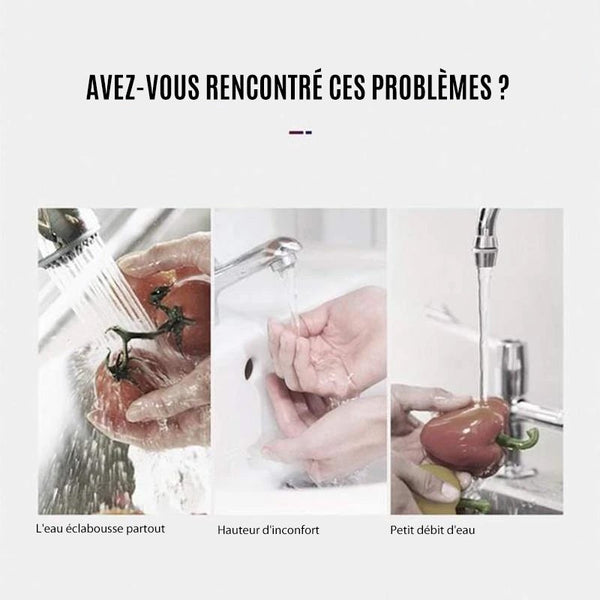 AVEZ-VOUS RENCONTRÉ CES PROBLÈMES ?

L'eau éclabousse partout

Hauteur d'inconfort

Petit débit d'eau