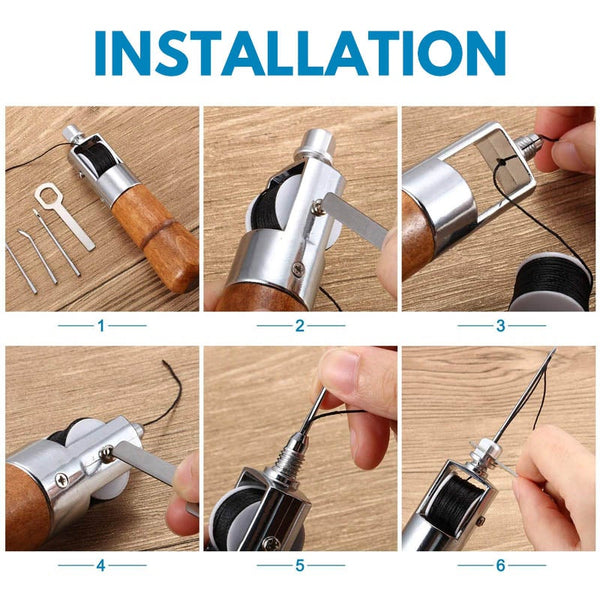 INSTALLATION

1

2

3

4

5

6