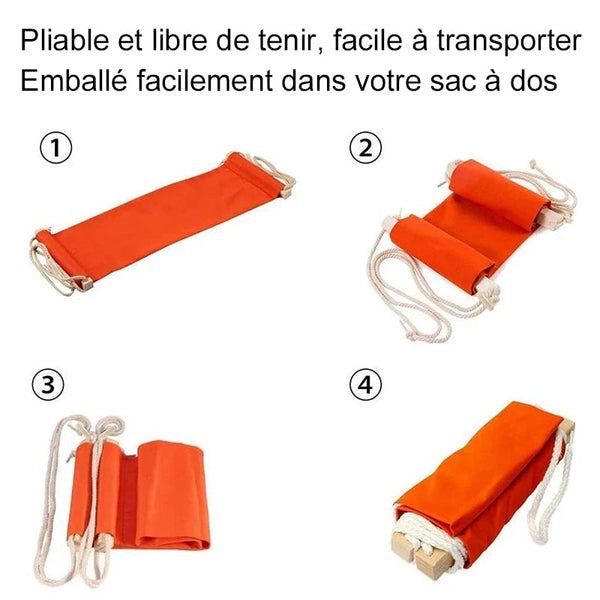 Pliable et libre de tenir, facile à transporter
Emballé facilement dans votre sac à dos

①

②

③

④