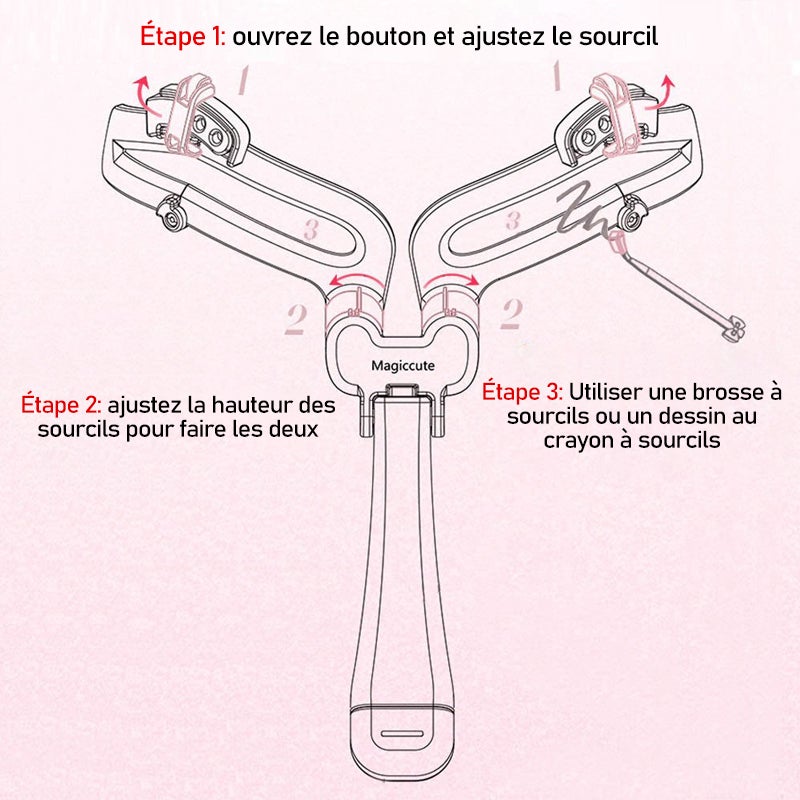 Étape 1: ouvrez le bouton et ajustez le sourcil

1

1

3

3

2

2

Magiccute

Étape 2: ajustez la hauteur des sourcils pour faire les deux

Étape 3: Utiliser une brosse à sourcils ou un dessin au crayon à sourcils