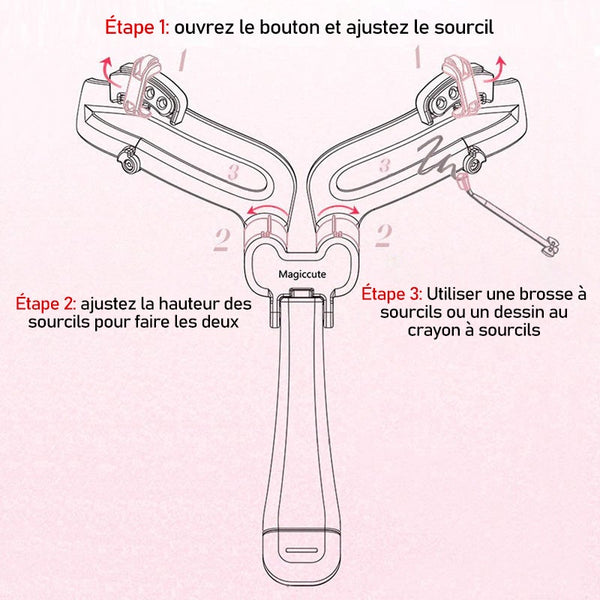 Étape 1: ouvrez le bouton et ajustez le sourcil

1 1

3 3

2 2

Magiccute

Étape 2: ajustez la hauteur des sourcils pour faire les deux

Étape 3: Utiliser une brosse à sourcils ou un dessin au crayon à sourcils