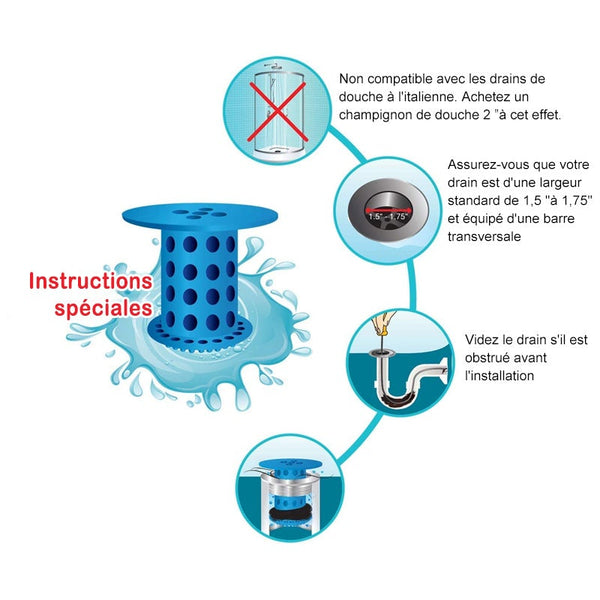 Instructions spéciales

Non compatible avec les drains de douche à l'italienne. Achetez un champignon de douche 2 "à cet effet.

1.5" - 1.75"

Assurez-vous que votre drain est d'une largeur standard de 1,5 "à 1,75" et équipé d'une barre transversale

Videz le drain s'il est obstrué avant l'installation