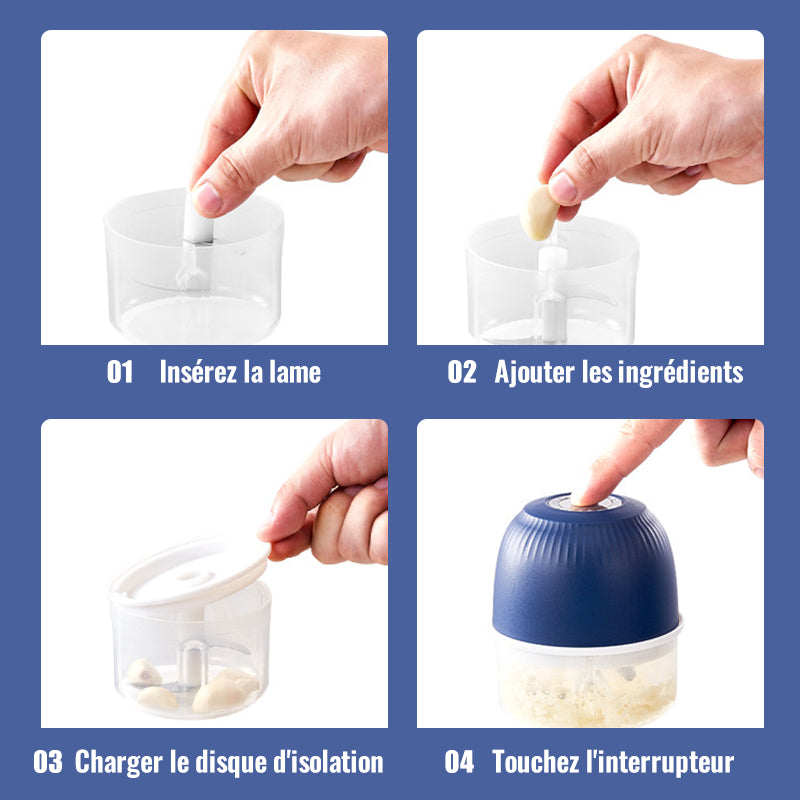 01 Insérez la lame

02 Ajouter les ingrédients

03 Charger le disque d'isolation

04 Touchez l'interrupteur