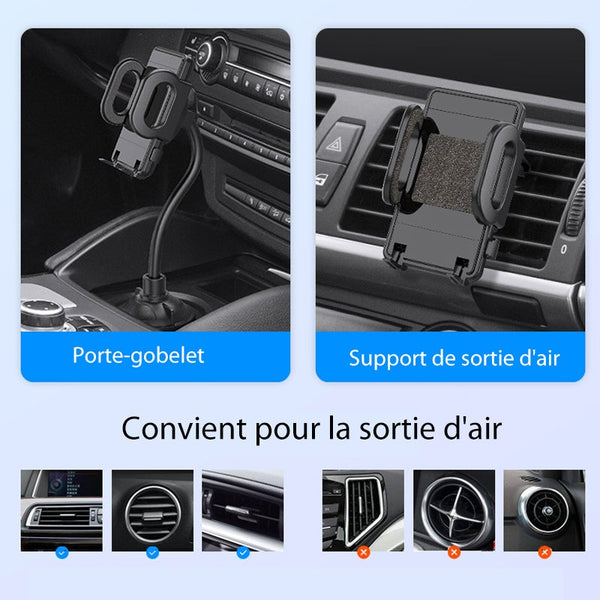 Porte-gobelet

Support de sortie d'air

Convient pour la sortie d'air