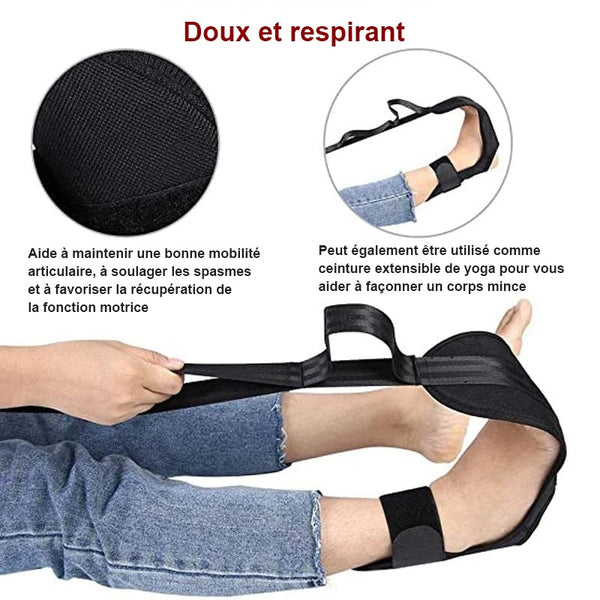 Doux et respirant

Aide à maintenir une bonne mobilité articulaire, à soulager les spasmes et à favoriser la récupération de la fonction motrice

Peut également être utilisé comme ceinture extensible de yoga pour vous aider à façonner un corps mince