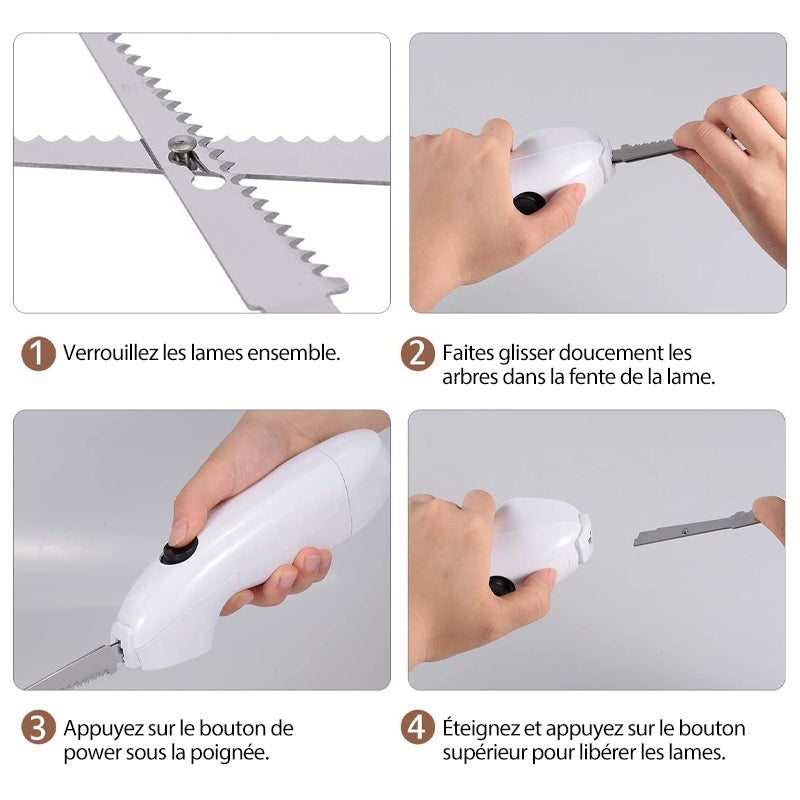 1 Verrouillez les lames ensemble.

2 Faites glisser doucement les arbres dans la fente de la lame.

3 Appuyez sur le bouton de power sous la poignée.

4 Éteignez et appuyez sur le bouton supérieur pour libérer les lames.