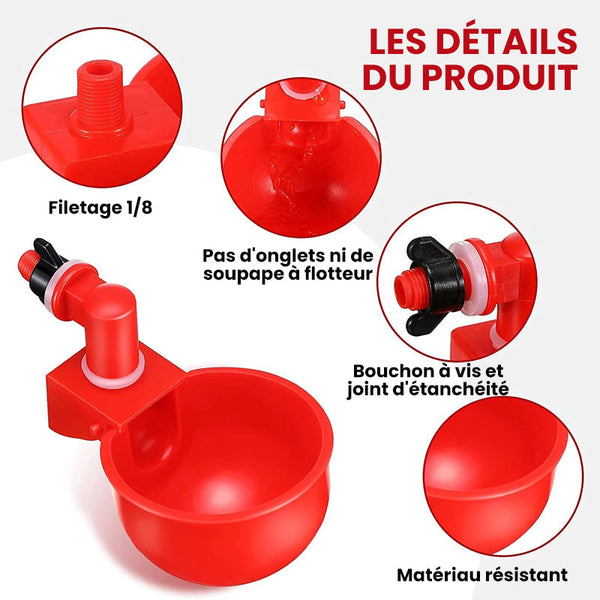 LES DÉTAILS DU PRODUIT

Filetage 1/8

Pas d'onglets ni de soupape à flotteur

Bouchon à vis et joint d'étanchéité

Matériau résistant