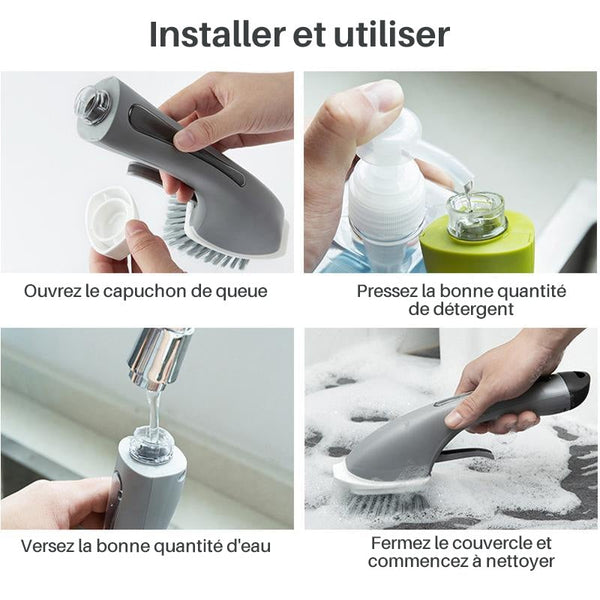 Installer et utiliser

Ouvrez le capuchon de queue

Pressez la bonne quantité de détergent

Versez la bonne quantité d'eau

Fermez le couvercle et commencez à nettoyer