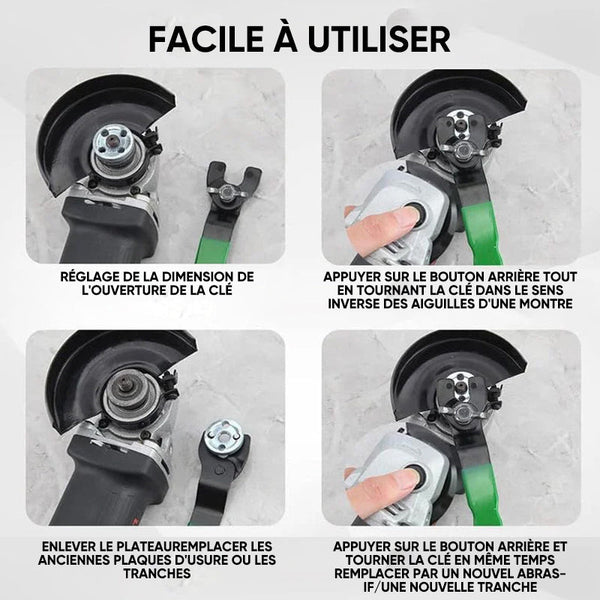 FACILE À UTILISER

RÉGLAGE DE LA DIMENSION DE L'OUVERTURE DE LA CLÉ

APPUYER SUR LE BOUTON ARRIÈRE TOUT EN TOURNANT LA CLÉ DANS LE SENS INVERSE DES AIGUILLES D'UNE MONTRE

ENLEVER LE PLATEAUREMPLACER LES ANCIENNES PLAQUES D'USURE OU LES TRANCHES

APPUYER SUR LE BOUTON ARRIÈRE ET TOURNER LA CLÉ EN MÊME TEMPS REMPLACER PAR UN NOUVEL ABRASIF/UNE NOUVELLE TRANCHE