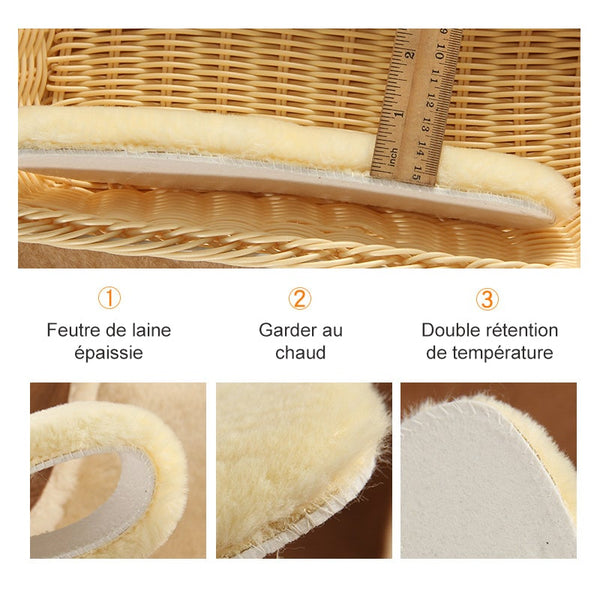 9 10 11 12 13 14 15
2
1
inch

①
Feutre de laine épaissie

②
Garder au chaud

③
Double rétention de température