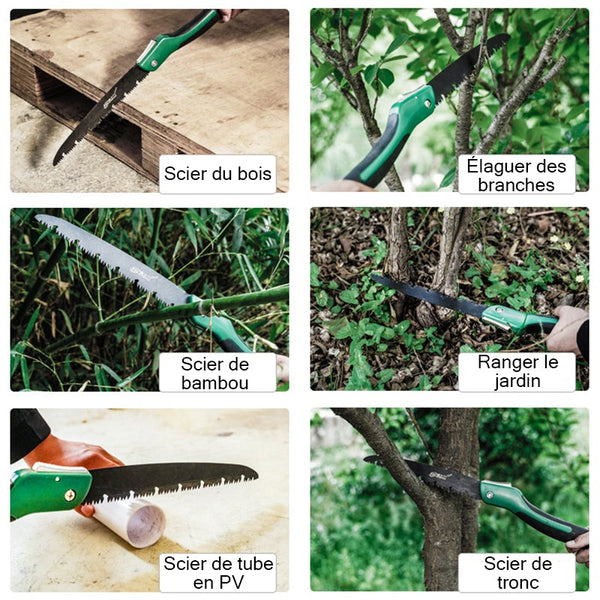 Scier du bois

Élaguer des branches

Scier de bambou

Ranger le jardin

Scier de tube en PV

Scier de tronc