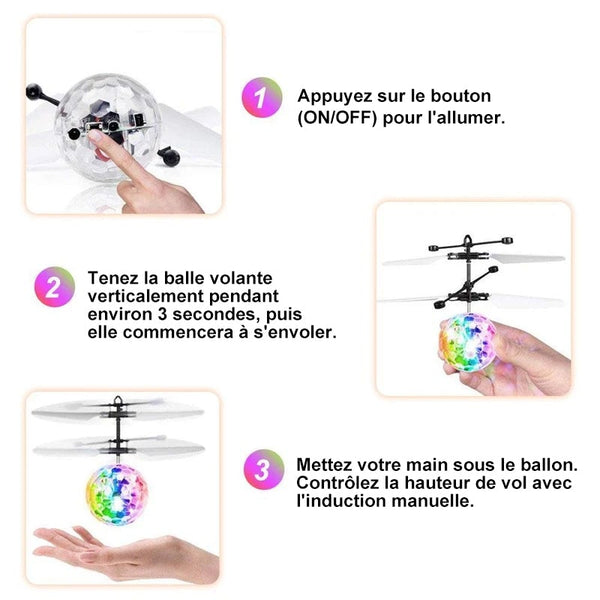 1
Appuyez sur le bouton (ON/OFF) pour l'allumer.

2
Tenez la balle volante verticalement pendant environ 3 secondes, puis elle commencera à s'envoler.

3
Mettez votre main sous le ballon. Contrôlez la hauteur de vol avec l'induction manuelle.