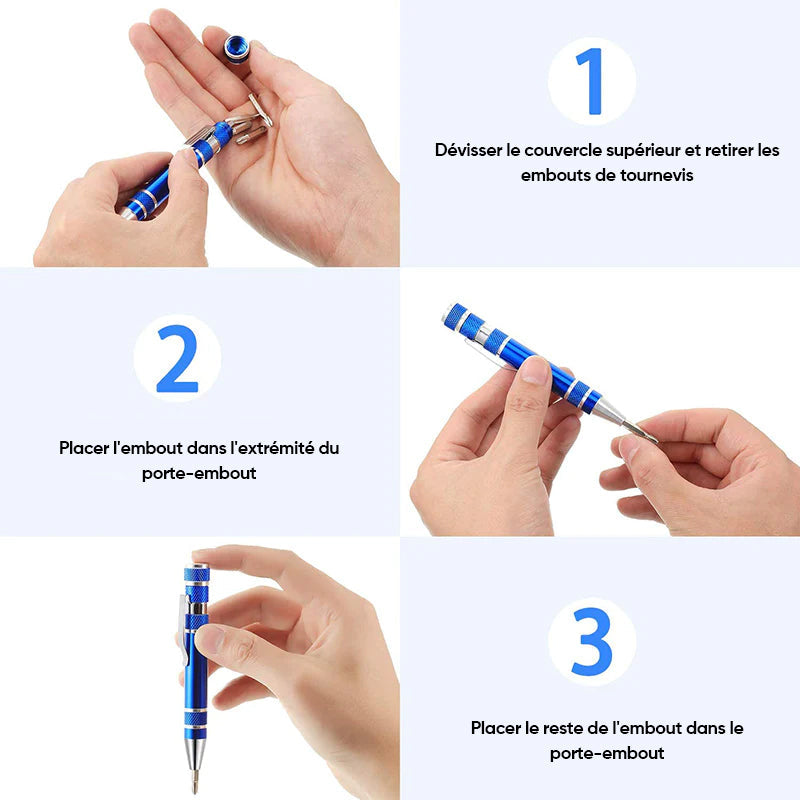 1

Dévisser le couvercle supérieur et retirer les embouts de tournevis

2

Placer l'embout dans l'extrémité du porte-embout

3

Placer le reste de l'embout dans le porte-embout