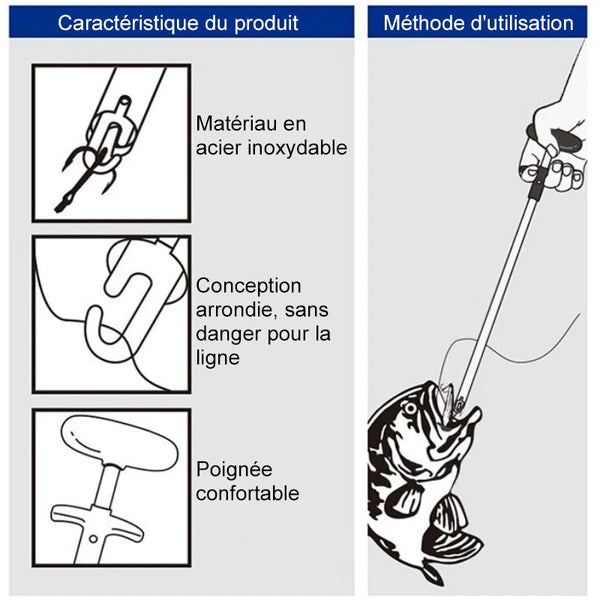 Caractéristique du produit

Matériau en acier inoxydable

Conception arrondie, sans danger pour la ligne

Poignée confortable

Méthode d'utilisation