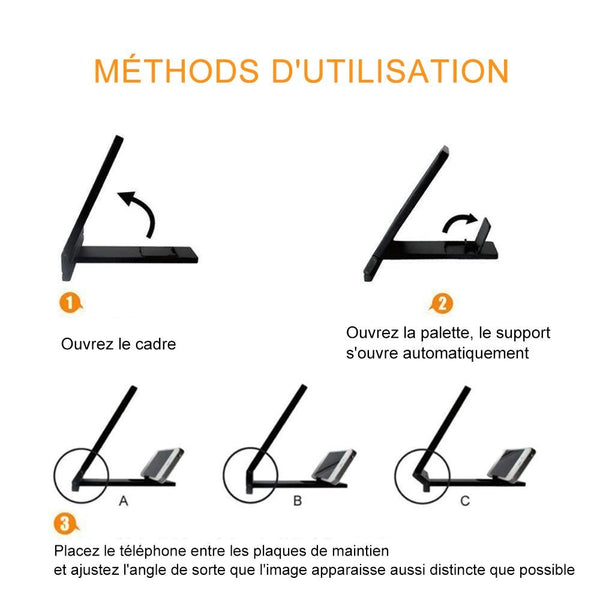 MÉTHODS D'UTILISATION

1

Ouvrez le cadre

2

Ouvrez la palette, le support s'ouvre automatiquement

A

B

C

3

Placez le téléphone entre les plaques de maintien
et ajustez l'angle de sorte que l'image apparaisse aussi distincte que possible