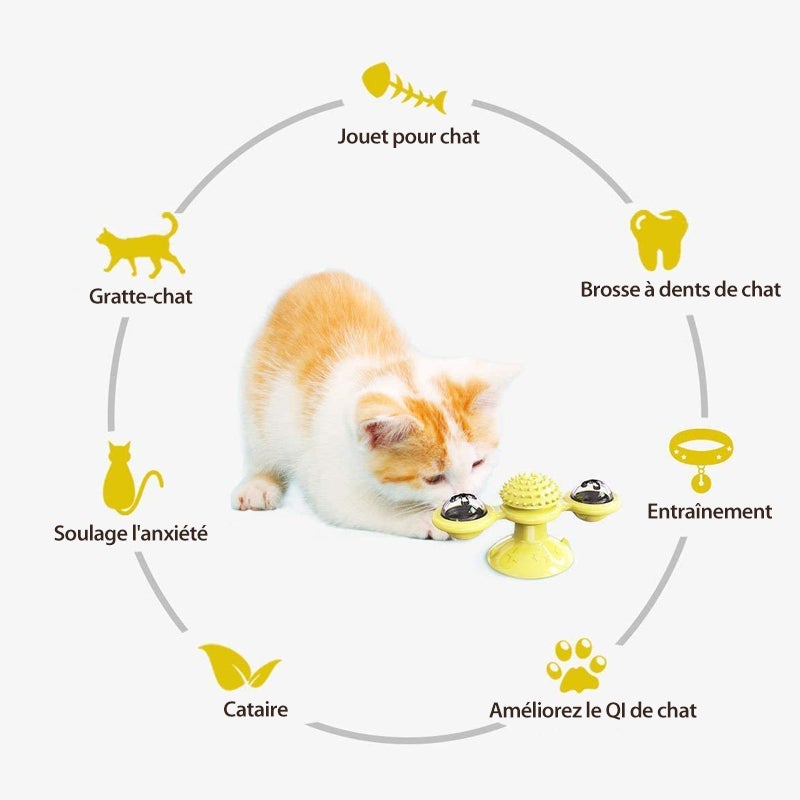 Jouet pour chat

Brosse à dents de chat

Entraînement

Améliorez le QI de chat

Cataire

Soulage l'anxiété

Gratte-chat