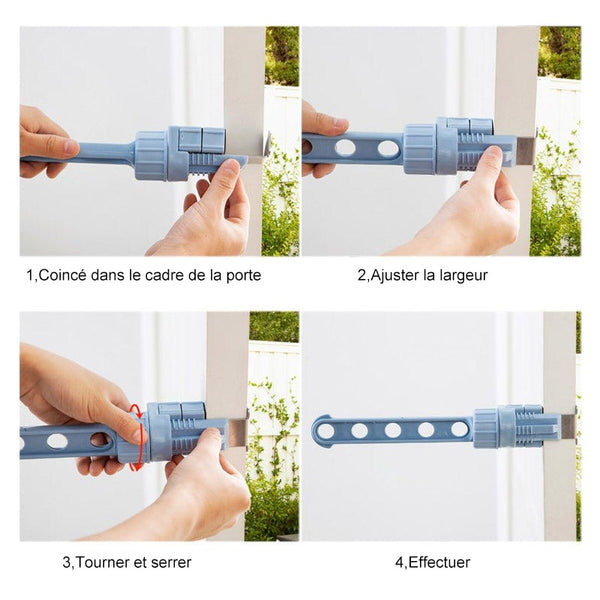 1,Coincé dans le cadre de la porte

2,Ajuster la largeur

3,Tourner et serrer

4,Effectuer