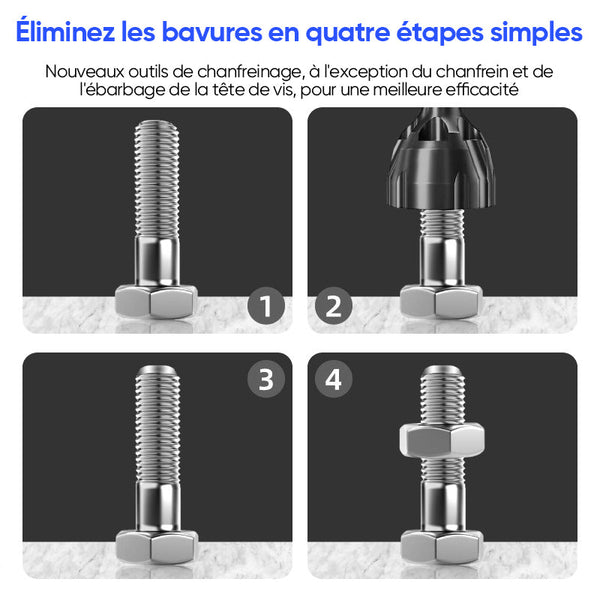 Éliminez les bavures en quatre étapes simples

Nouveaux outils de chanfreinage, à l'exception du chanfrein et de l'ébarbage de la tête de vis, pour une meilleure efficacité

1

2

3

4