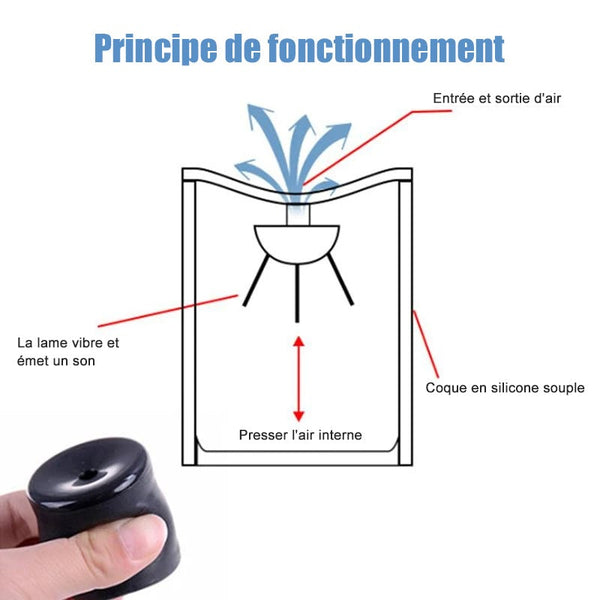 Principe de fonctionnement

Entrée et sortie d'air

La lame vibre et émet un son

Coque en silicone souple

Presser l'air interne