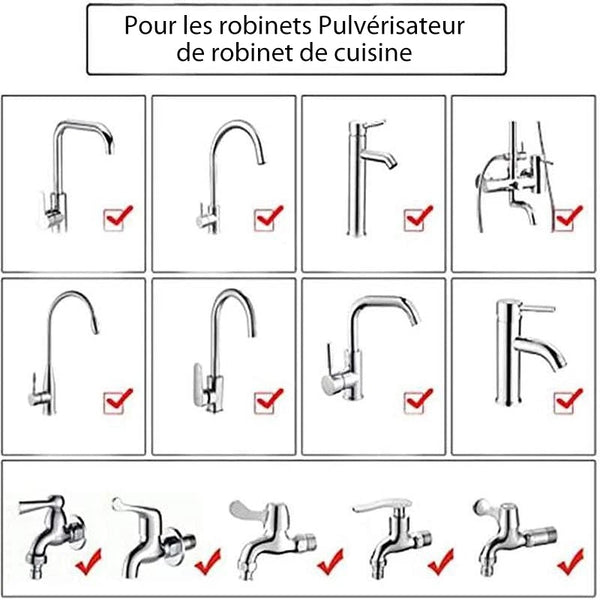 Pour les robinets Pulvérisateur de robinet de cuisine