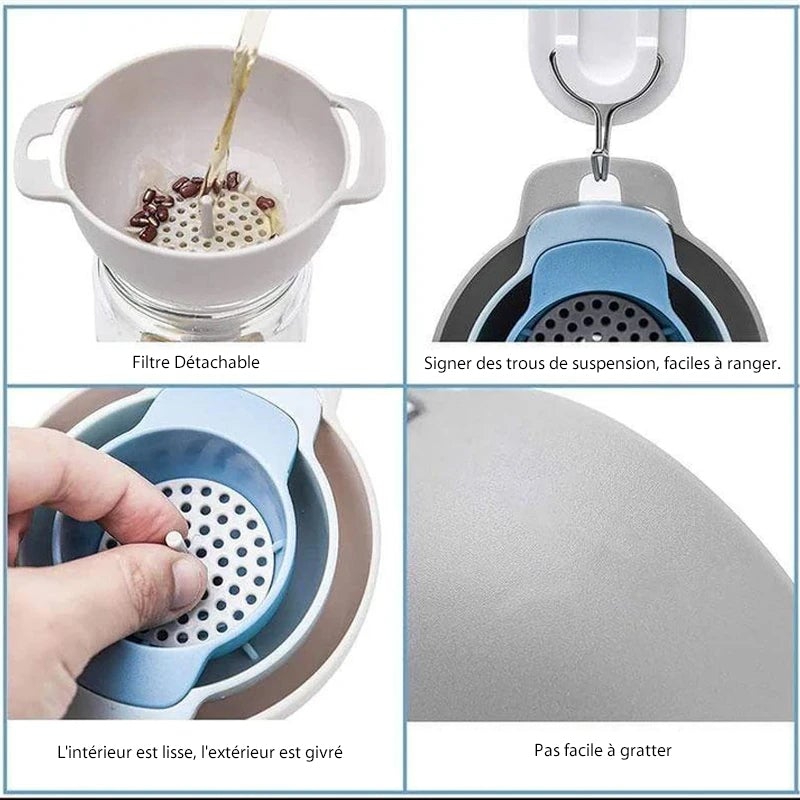 Filtre Détachable

Signer des trous de suspension, faciles à ranger.

L'intérieur est lisse, l'extérieur est givré

Pas facile à gratter