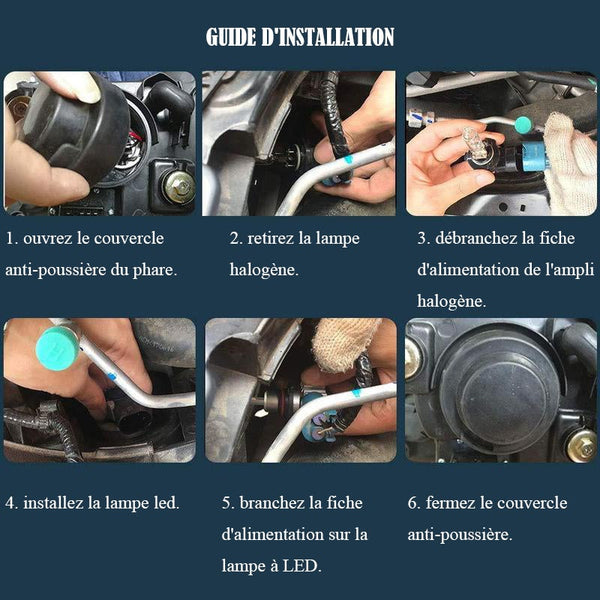 GUIDE D'INSTALLATION

1. ouvrez le couvercle anti-poussière du phare.

2. retirez la lampe halogène.

3. débranchez la fiche d'alimentation de l'ampli halogène.

4. installez la lampe led.

5. branchez la fiche d'alimentation sur la lampe à LED.

6. fermez le couvercle anti-poussière.