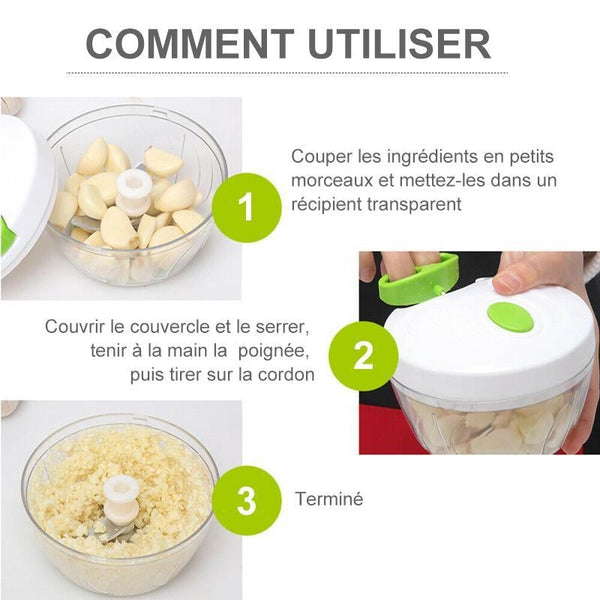 COMMENT UTILISER

1

Couper les ingrédients en petits morceaux et mettez-les dans un récipient transparent

Couvrir le couvercle et le serrer, tenir à la main la  poignée, puis tirer sur la cordon

2

3

Terminé