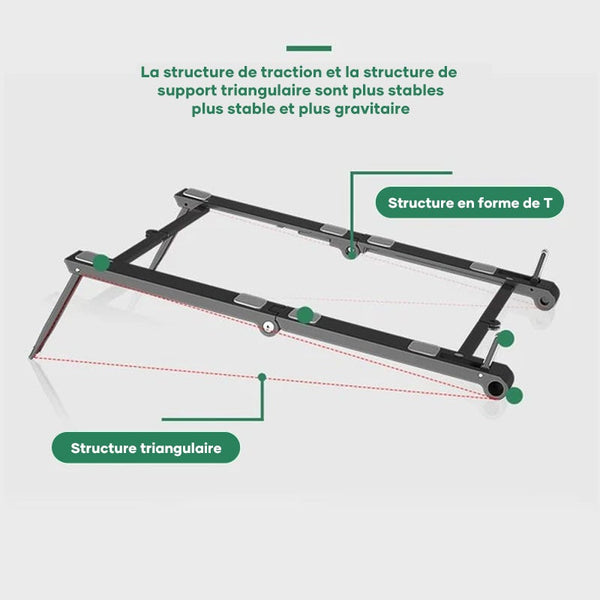 La structure de traction et la structure de support triangulaire sont plus stables plus stable et plus gravitaire

Structure en forme de T

Structure triangulaire