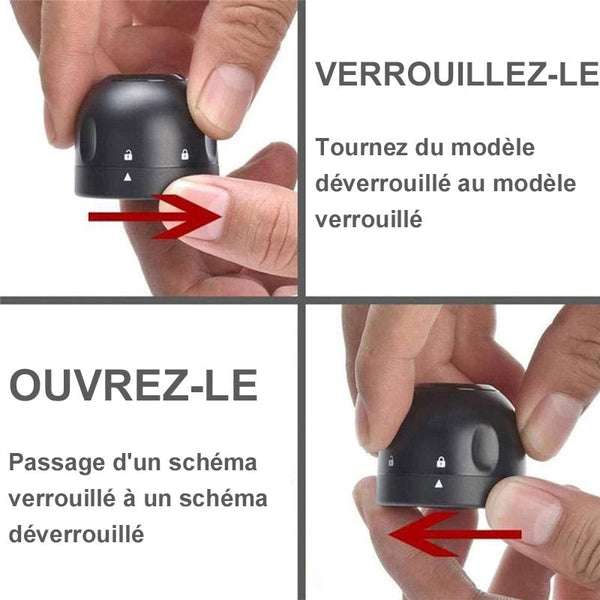 VERROUILLEZ-LE

Tournez du modèle déverrouillé au modèle verrouillé

OUVREZ-LE

Passage d'un schéma verrouillé à un schéma déverrouillé