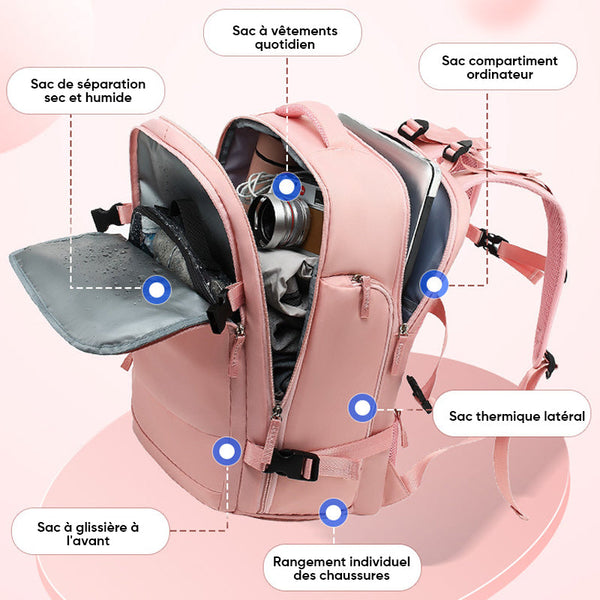 Sac à vêtements quotidien

Sac de séparation sec et humide

Sac compartiment ordinateur

Sac thermique latéral

Sac à glissière à l'avant

Rangement individuel des chaussures