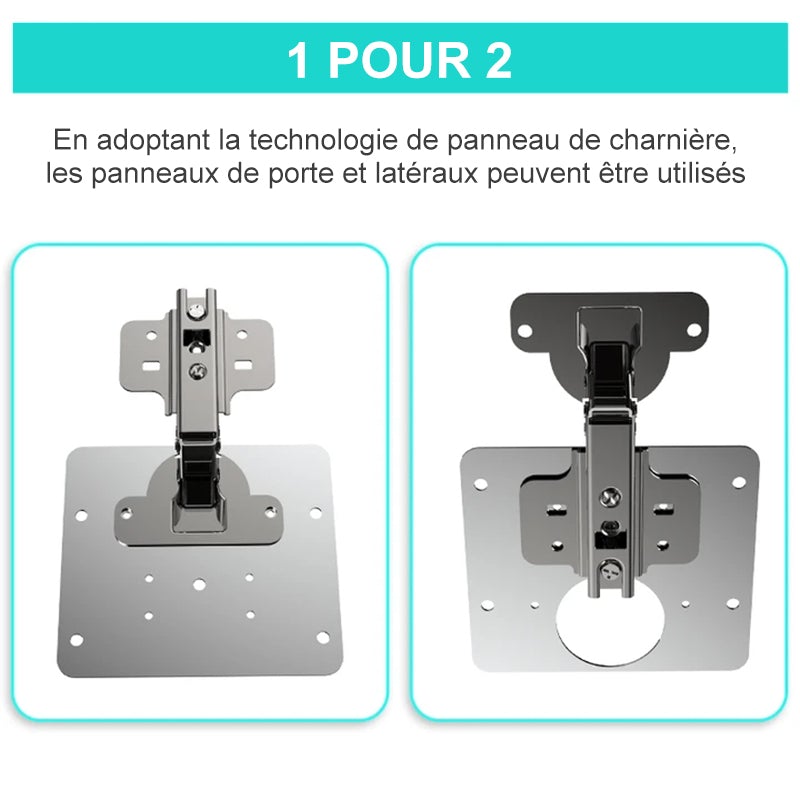 1 POUR 2

En adoptant la technologie de panneau de charnière, les panneaux de porte et latéraux peuvent être utilisés