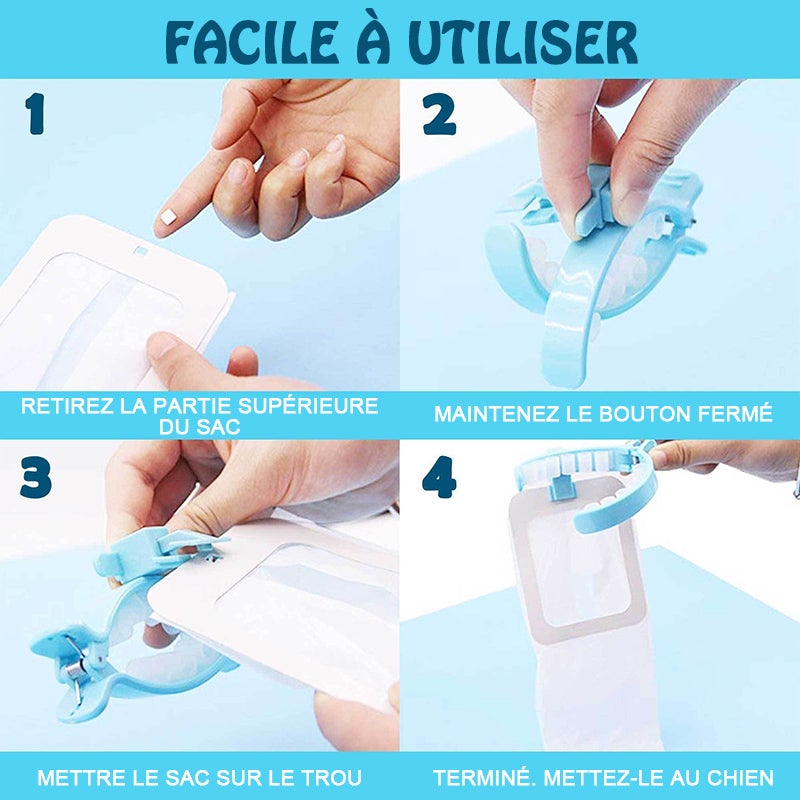 FACILE À UTILISER

1

RETIREZ LA PARTIE SUPÉRIEURE DU SAC

2

MAINTENEZ LE BOUTON FERMÉ

3

METTRE LE SAC SUR LE TROU

4

TERMINÉ. METTEZ-LE AU CHIEN