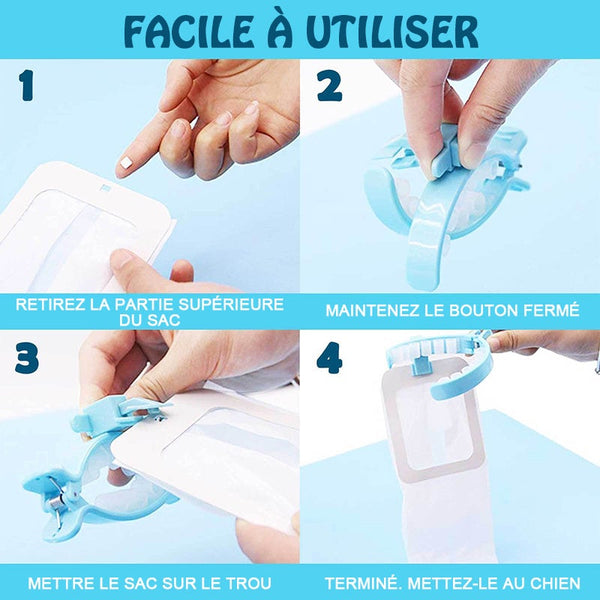 FACILE À UTILISER

1

RETIREZ LA PARTIE SUPÉRIEURE DU SAC

2

MAINTENEZ LE BOUTON FERMÉ

3

METTRE LE SAC SUR LE TROU

4

TERMINÉ. METTEZ-LE AU CHIEN