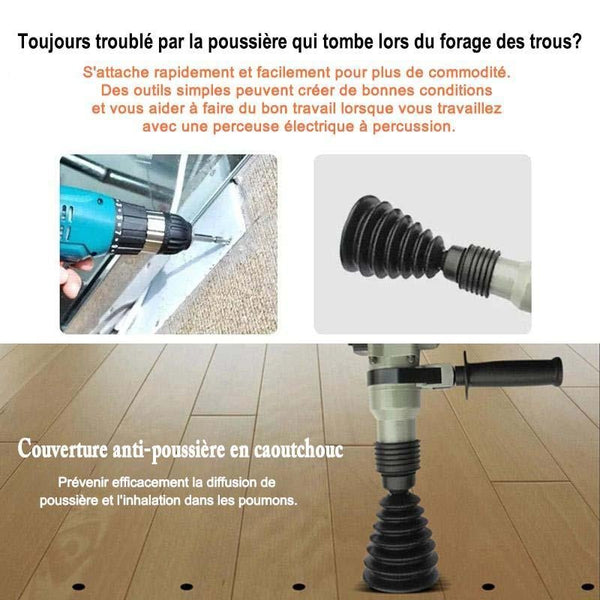 Toujours troublé par la poussière qui tombe lors du forage des trous?

S'attache rapidement et facilement pour plus de commodité. Des outils simples peuvent créer de bonnes conditions et vous aider à faire du bon travail lorsque vous travaillez avec une perceuse électrique à percussion.

Couverture anti-poussière en caoutchouc

Prévenir efficacement la diffusion de poussière et l'inhalation dans les poumons.