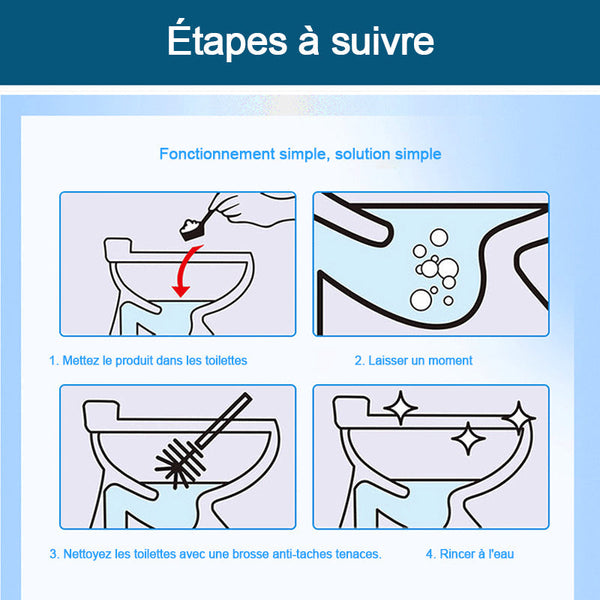 Étapes à suivre

Fonctionnement simple, solution simple

1. Mettez le produit dans les toilettes

2. Laisser un moment

3. Nettoyez les toilettes avec une brosse anti-taches tenaces.

4. Rincer à l'eau