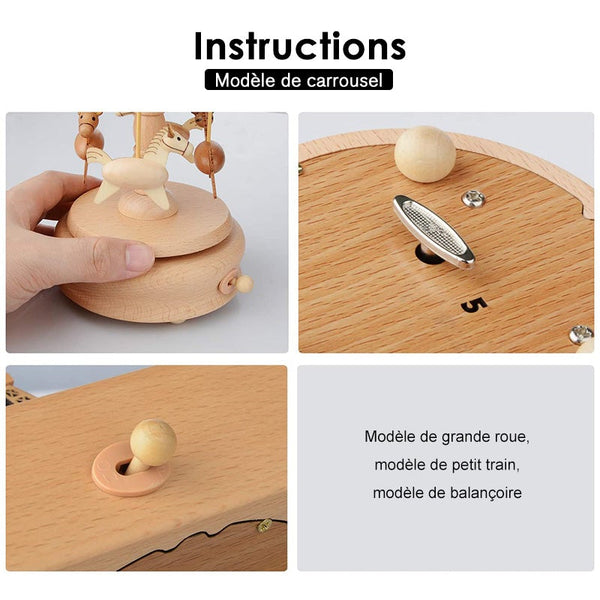 Instructions

Modèle de carrousel

5

Modèle de grande roue,
modèle de petit train,
modèle de balançoire