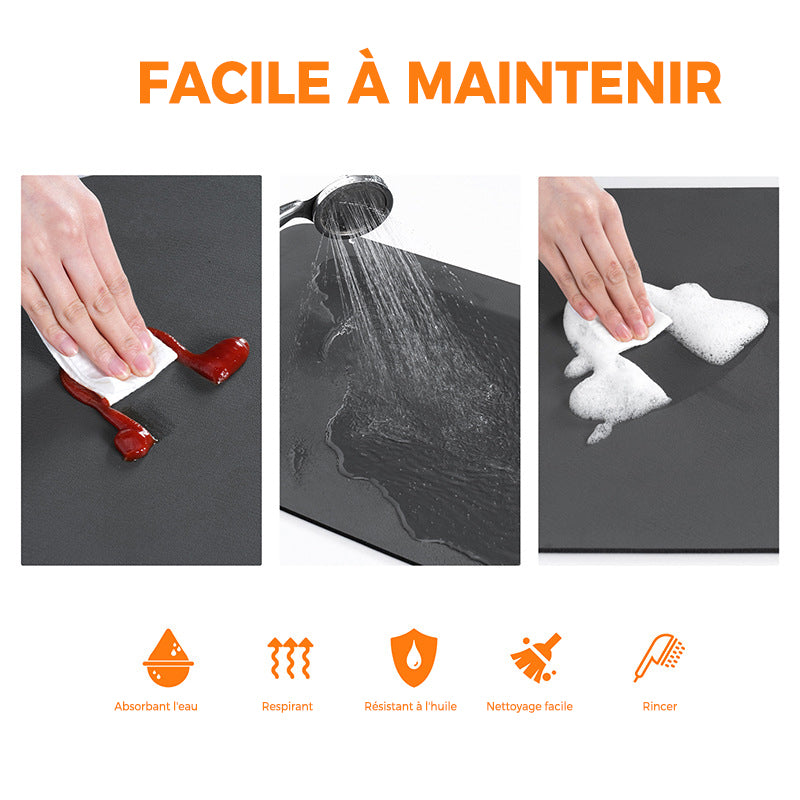 FACILE À MAINTENIR

Absorbant l'eau

Respirant

Résistant à l'huile

Nettoyage facile

Rincer