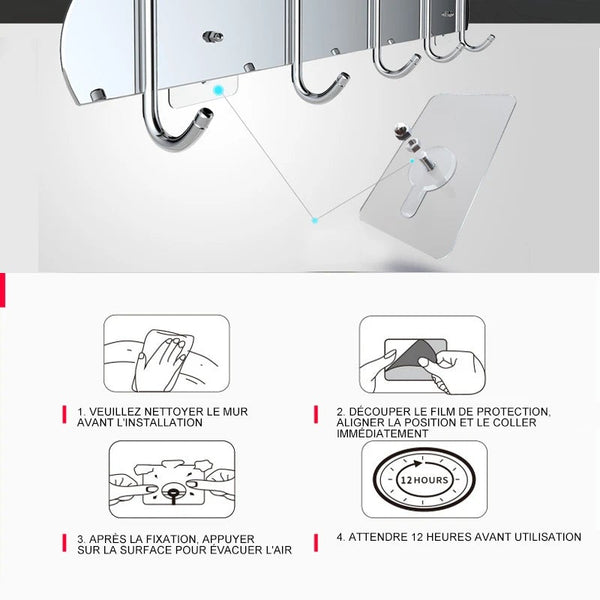 1. VEUILLEZ NETTOYER LE MUR AVANT L'INSTALLATION

2. DÉCOUPER LE FILM DE PROTECTION, ALIGNER LA POSITION ET LE COLLER IMMÉDIATEMENT

12 HOURS

3. APRÈS LA FIXATION, APPUYER SUR LA SURFACE POUR ÉVACUER L'AIR

4. ATTENDRE 12 HEURES AVANT UTILISATION